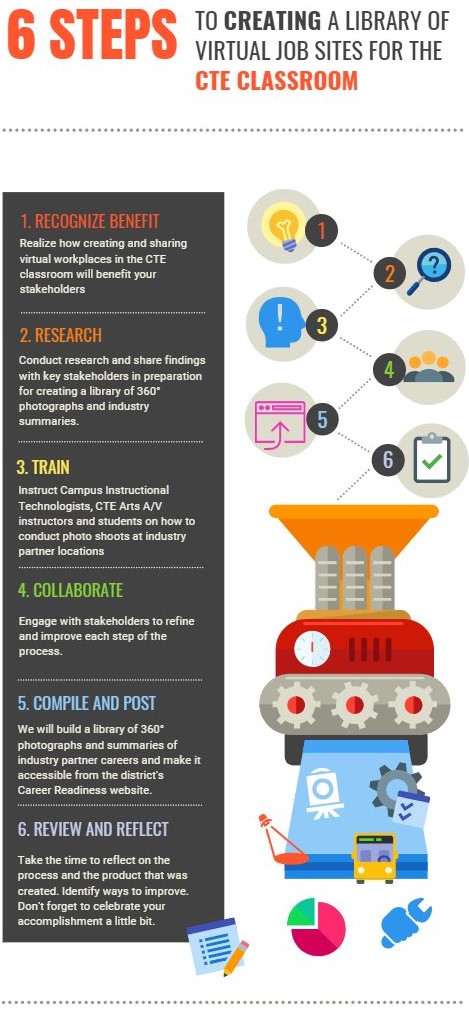 6 STEPS TO CREATING A LIBRARY OF VIRTUAL JOB SITES FOR THE CTE CLASSROOM

1. RECOGNIZE BENEFIT
Realize how creating and sharing virtual workplaces in the CTE classroom will benefit your stakeholders

2. RESEARCH
Conduct research and share findings with key stakeholders in preparation for creating a library of 360° photographs and industry summaries.

3. TRAIN
Instruct Campus Instructional Technologists, CTE Arts A/V instructors and students on how to conduct photo shoots at industry partner locations

4. COLLABORATE
Engage with stakeholders to refine and improve each step of the process.

5. COMPILE AND POST
We will build a library of 360° photographs and summaries of industry partner careers and make it accessible from the district's Career Readiness website.

6. REVIEW AND REFLECT
Take the time to reflect on the process and the product that was created. Identify ways to improve. Don't forget to celebrate your accomplishment a little bit.

1
2
3
4
5
6